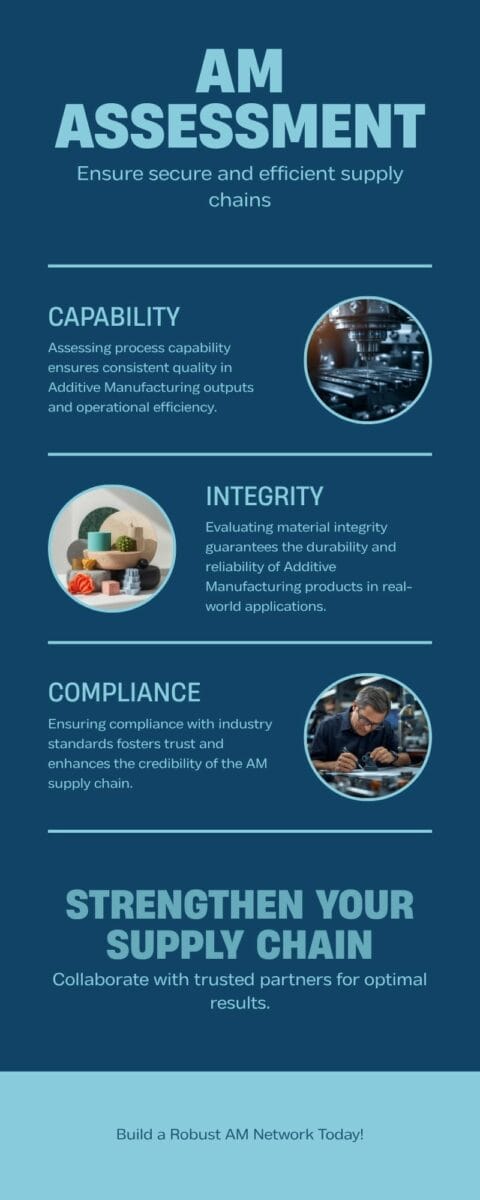 AM ASSESSMENT

Ensure secure and efficient supply chains

CAPABILITY

Assessing process capability ensures consistent quality in Additive Manufacturing outputs and operational efficiency.

INTEGRITY

Evaluating material integrity guarantees the durability and reliability of Additive Manufacturing products in real-world applications.

COMPLIANCE

Ensuring compliance with industry standards fosters trust and enhances the credibility of the AM supply chain.

STRENGTHEN YOUR SUPPLY CHAIN

Collaborate with trusted partners for optimal results.

Build a Robust AM Network Today!